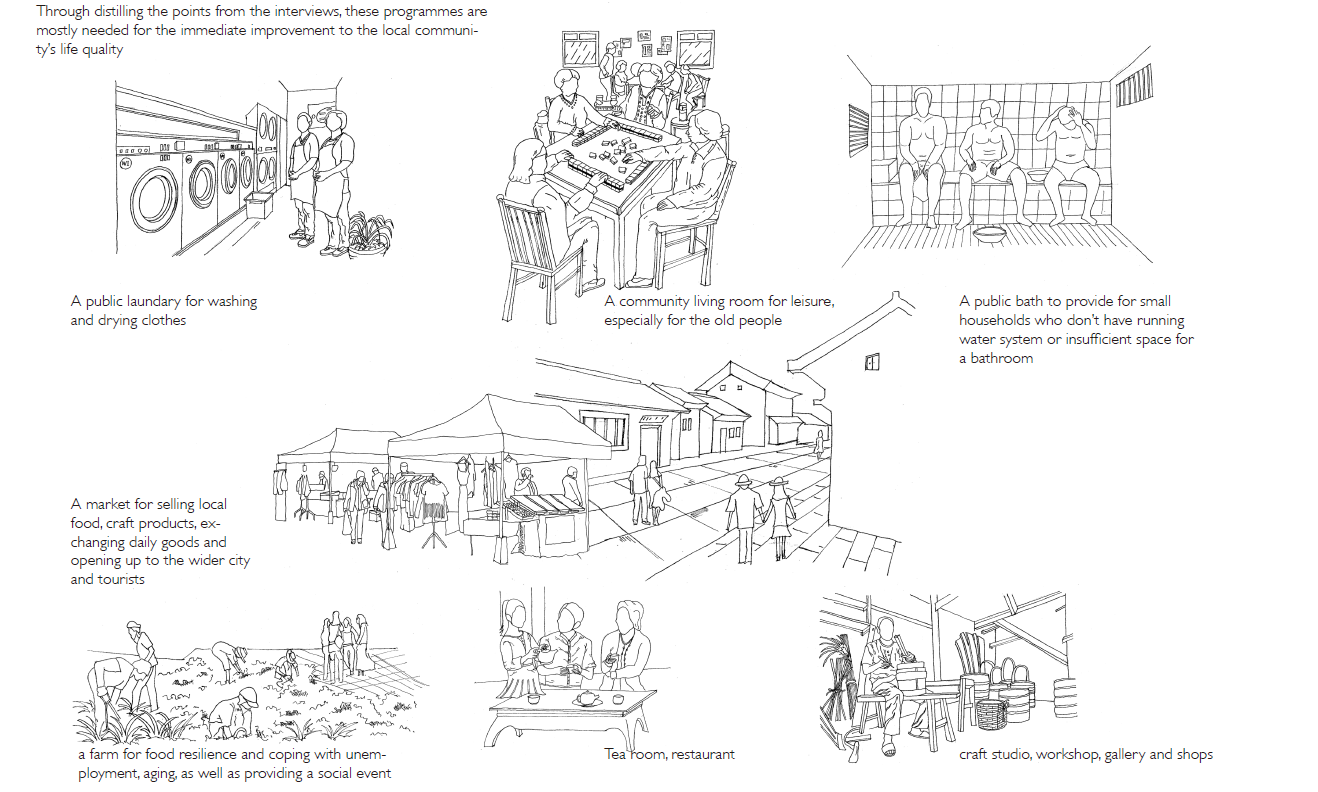 Through distilling the points from the interviews, these programmes are mostly needed for the immediate improvement to the local community's life quality

A public laundary for washing and drying clothes

A community living room for leisure, especially for the old people

A public bath to provide for small households who don't have running water system or insufficient space for a bathroom

A market for selling local food, craft products, exchanging daily goods and opening up to the wider city and tourists

a farm for food resilience and coping with unemployment, aging, as well as providing a social event

Tea room, restaurant

craft studio, workshop, gallery and shops